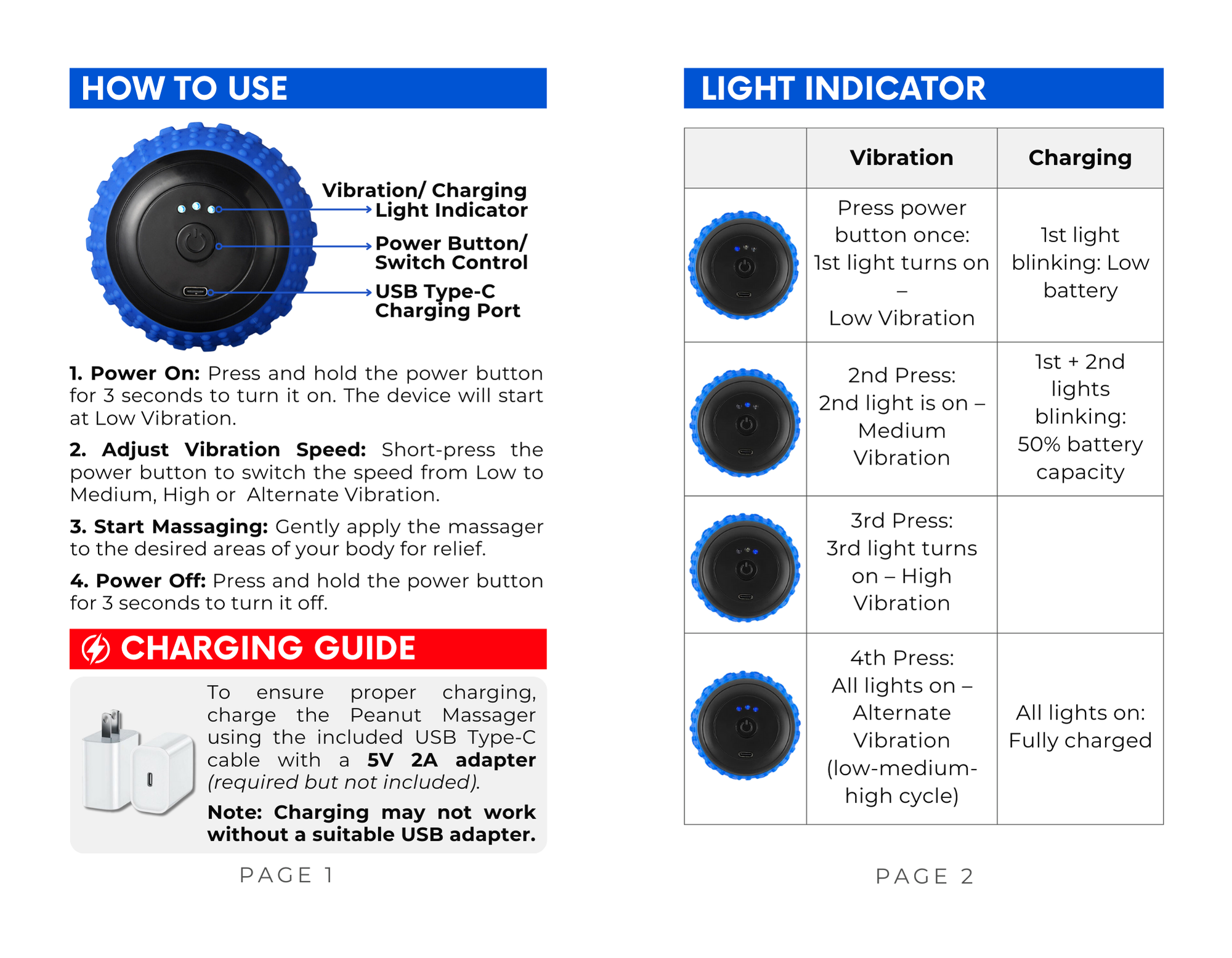 HOW TO USE

Vibration/ Charging Light Indicator

Power Button/ Switch Control

USB Type-C Charging Port

1. Power On: Press and hold the power button for 3 seconds to turn it on. The device will start at Low Vibration.

2. Adjust Vibration Speed: Short-press the power button to switch the speed from Low to Medium, High or Alternate Vibration.

3. Start Massaging: Gently apply the massager to the desired areas of your body for relief.

4. Power Off: Press and hold the power button for 3 seconds to turn it off.

CHARGING GUIDE

To ensure proper charging, charge the Peanut Massager using the included USB Type-C cable with a 5V 2A adapter (required but not included).

Note: Charging may not work without a suitable USB adapter.

PAGE 1

LIGHT INDICATOR

| | Vibration | Charging |
|---|---|---|
| | Press power button once: 1st light turns on – Low Vibration | 1st light blinking: Low battery |
| | 2nd Press: 2nd light is on – Medium Vibration | 1st + 2nd lights blinking: 50% battery capacity |
| | 3rd Press: 3rd light turns on – High Vibration | |
| | 4th Press: All lights on – Alternate Vibration (low-medium-high cycle) | All lights on: Fully charged |

PAGE 2